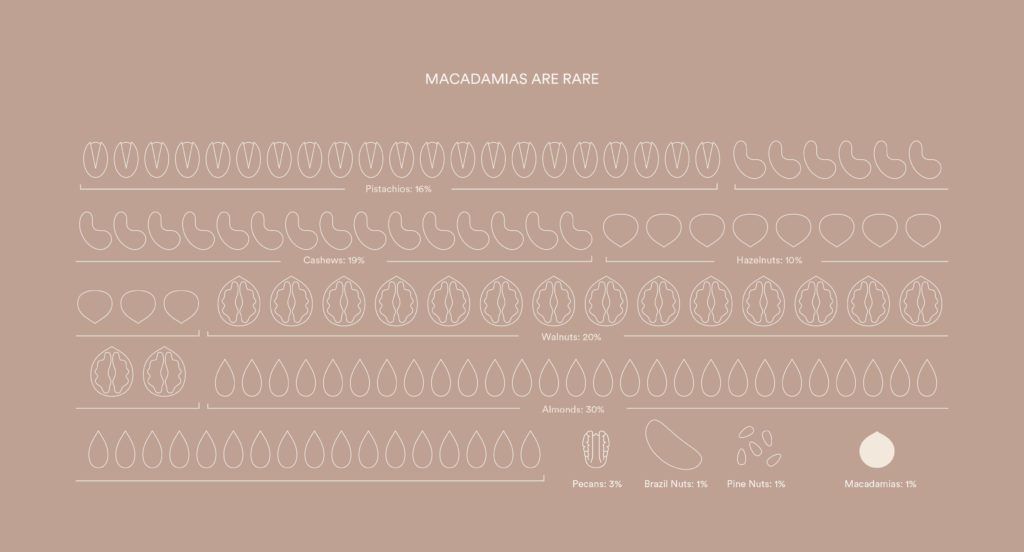 MACADAMIAS ARE RARE

Pistachios: 16%

Cashews: 19%

Hazelnuts: 10%

Walnuts: 20%

Almonds: 30%

Pecans: 3%

Brazil Nuts: 1%

Pine Nuts: 1%

Macadamias: 1%