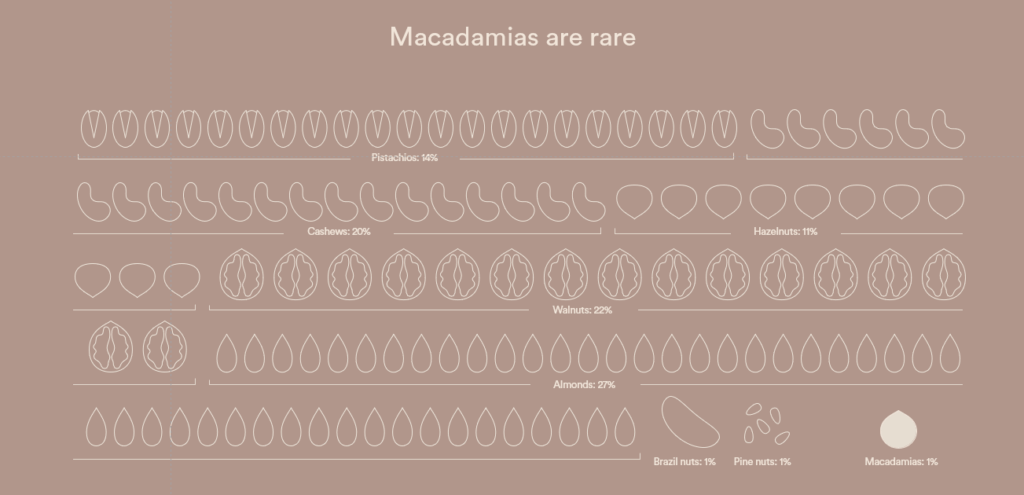 Macadamias are rare

Pistachios: 14%

Cashews: 20%

Hazelnuts: 11%

Walnuts: 22%

Almonds: 27%

Brazil nuts: 1%

Pine nuts: 1%

Macadamias: 1%